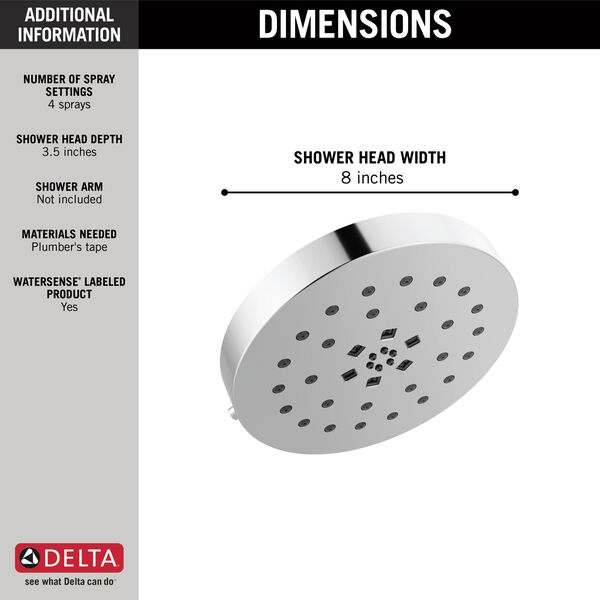 ADDITIONAL INFORMATION

NUMBER OF SPRAY SETTINGS
4 sprays

SHOWER HEAD DEPTH
3.5 inches

SHOWER ARM
Not included

MATERIALS NEEDED
Plumber's tape

WATERSENSE® LABELED PRODUCT
Yes

DELTA
see what Delta can do®

DIMENSIONS

SHOWER HEAD WIDTH
8 inches